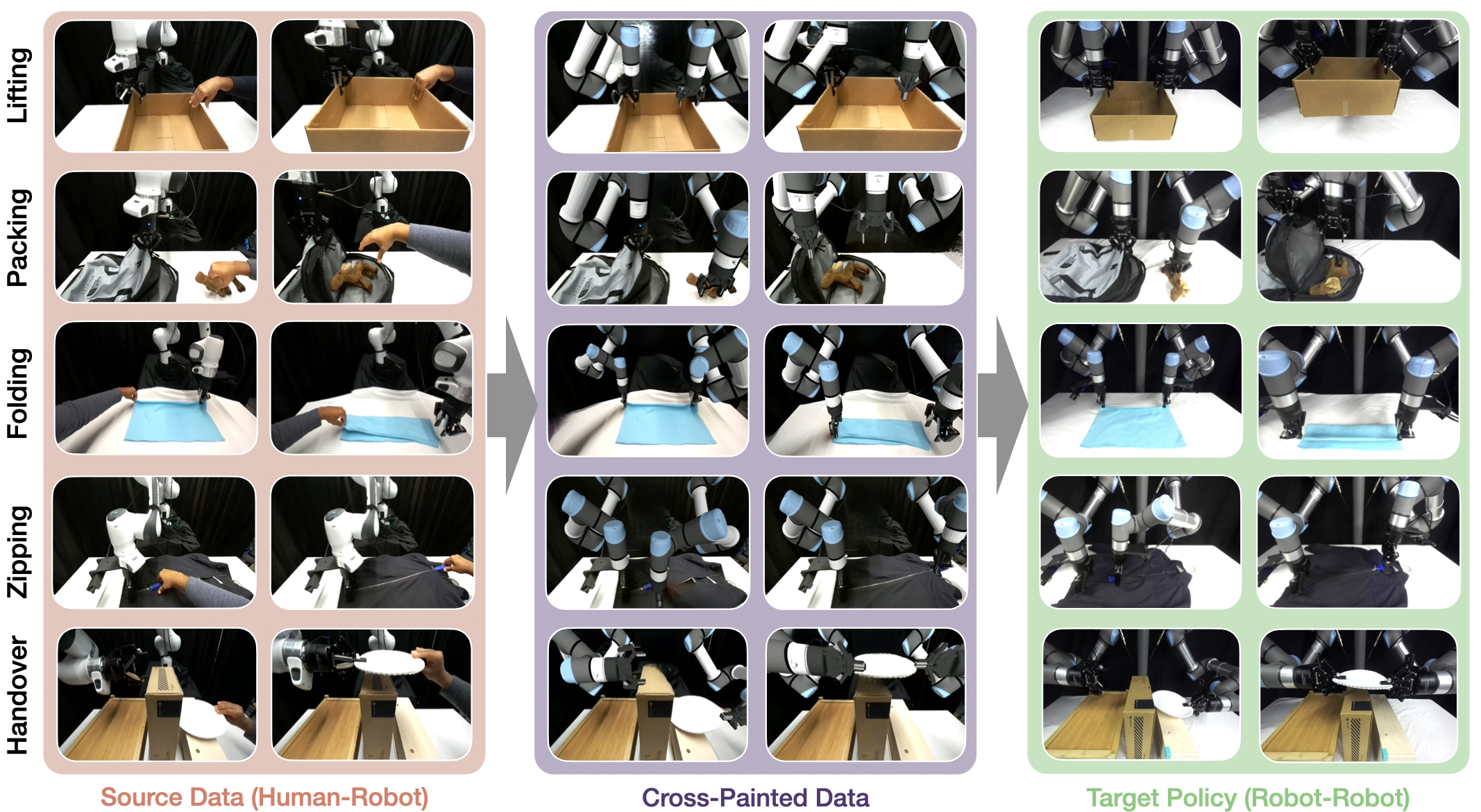 Lifting
Packing
Folding
Zipping
Handover

Source Data (Human-Robot)

Cross-Painted Data

Target Policy (Robot-Robot)